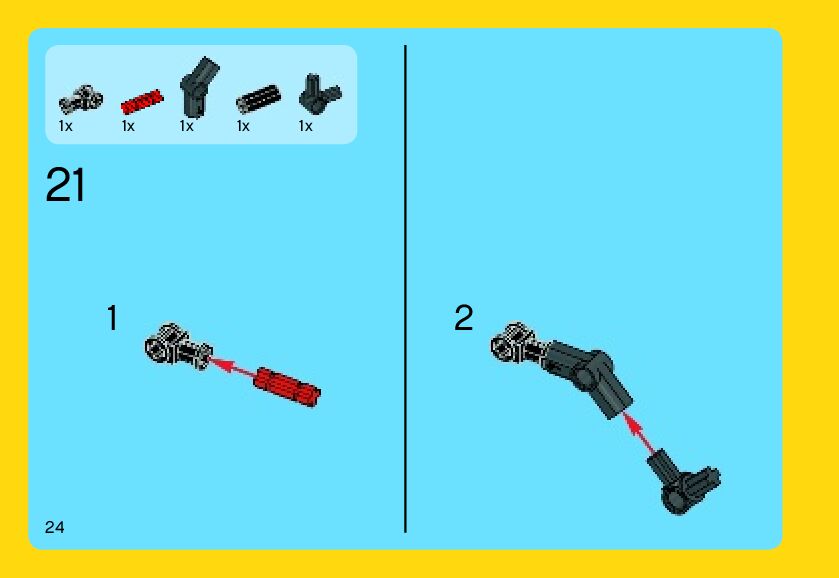 1x 1x 1x 1x 1x

21

1

2

24