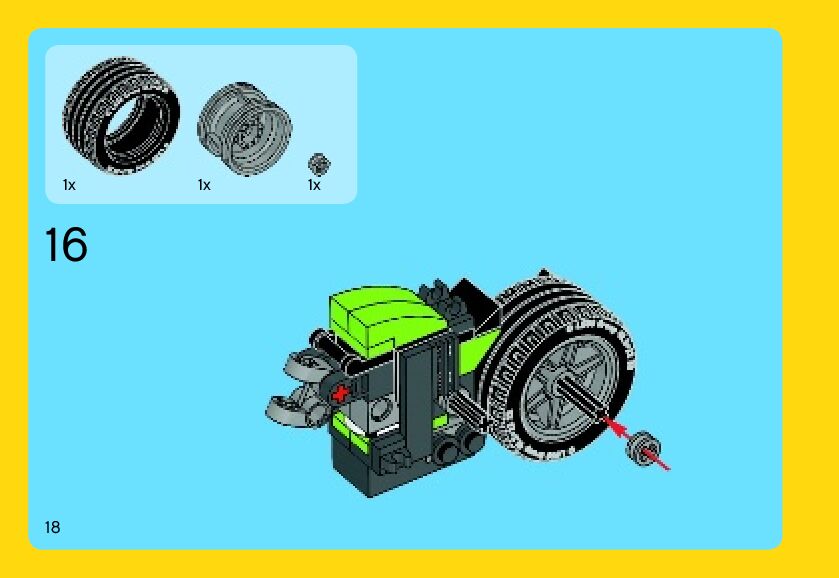 1x
1x
1x

16

18