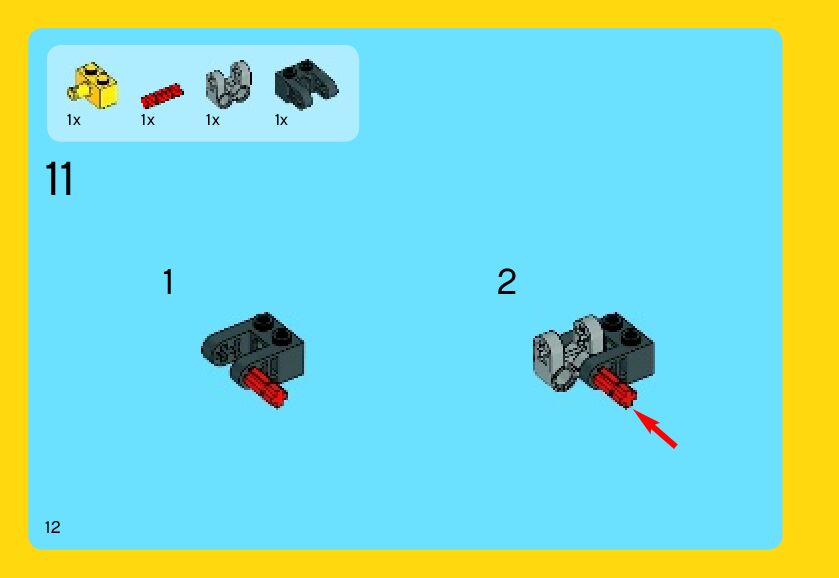 1x 1x 1x 1x

11

1

2

12