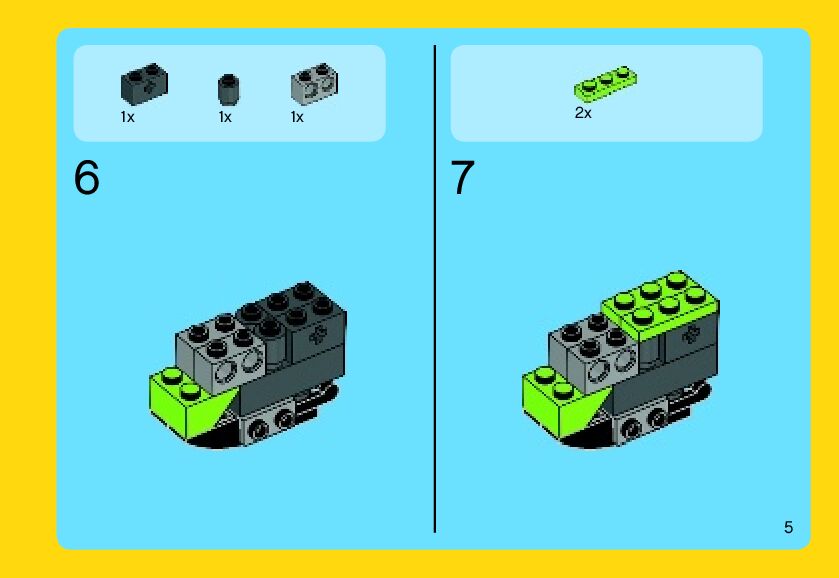 1x
1x
1x

6

2x

7

5