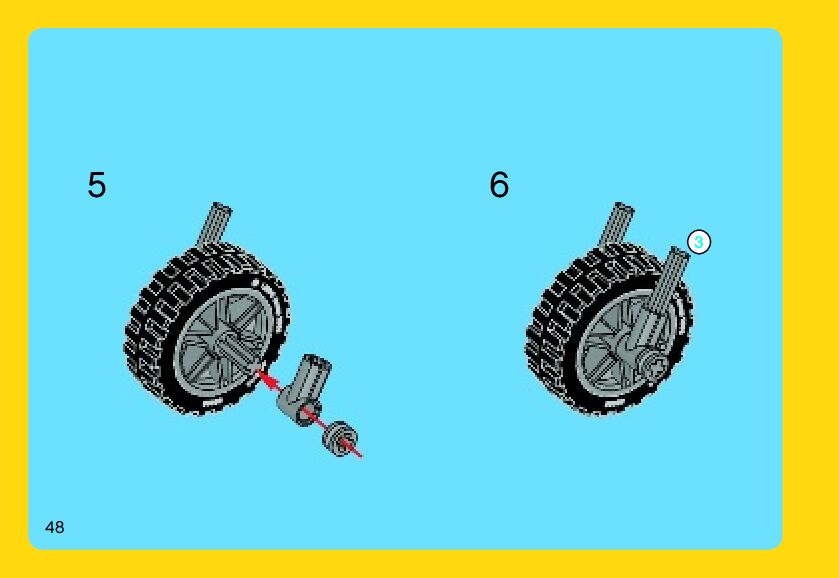 5

6

3

48