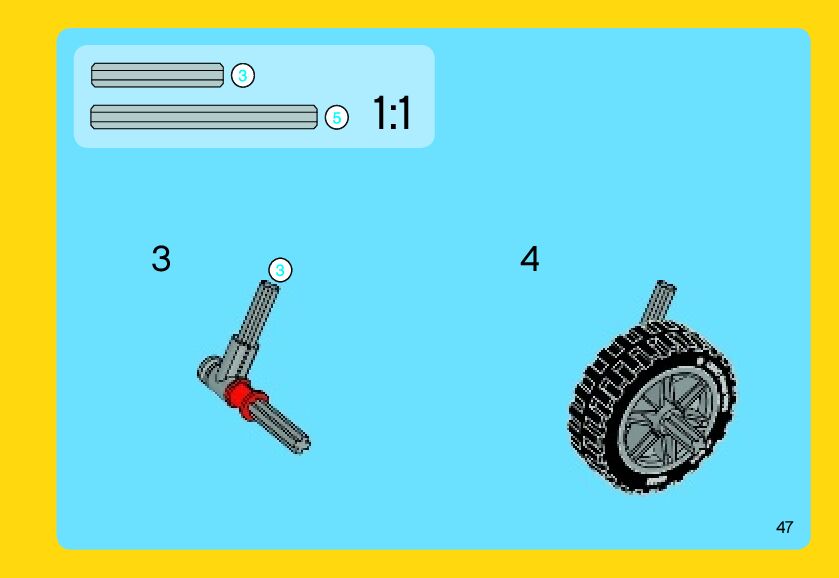 3
5
1:1

3
3

4

47