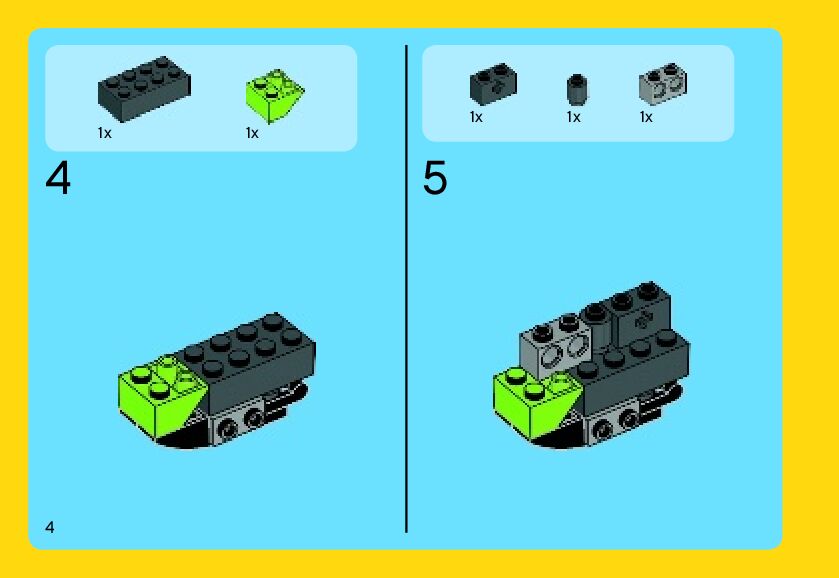 1x 1x

4

1x 1x 1x

5

4