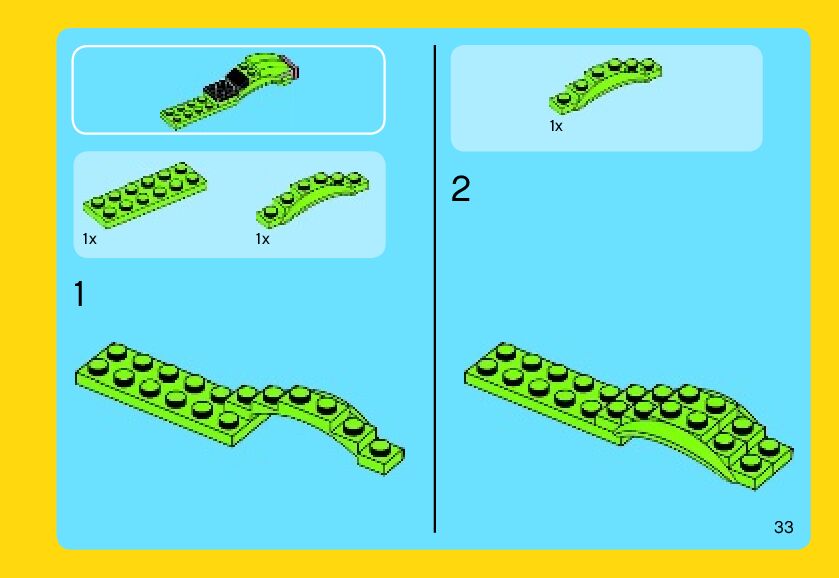 1x

1x

1

1x

2

33