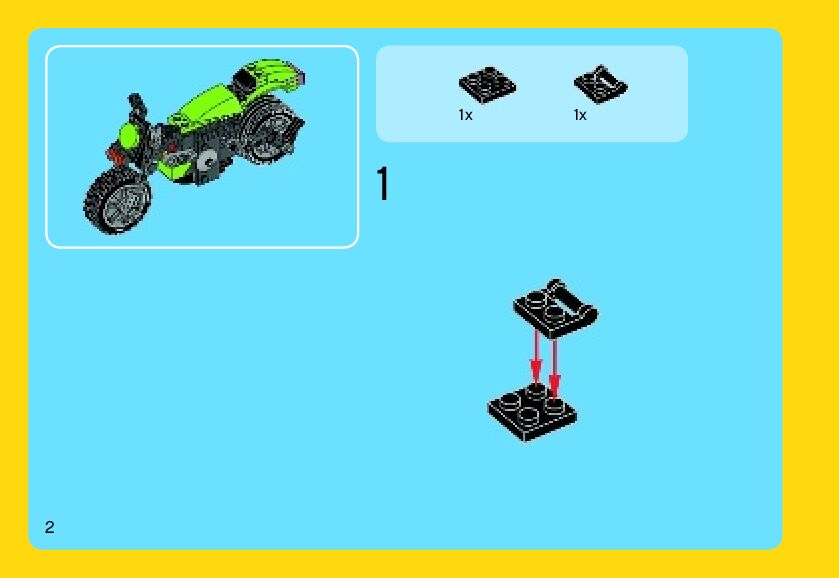 1x

1x

1

2