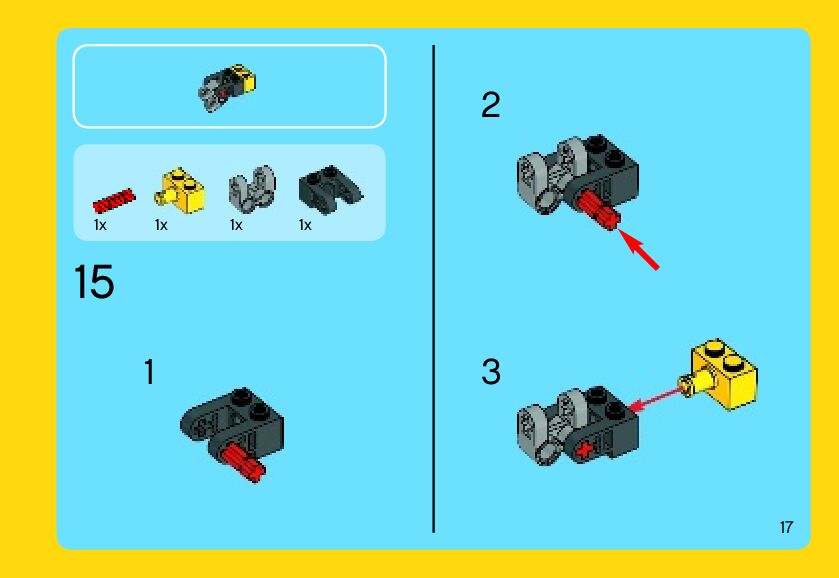 1x 1x 1x 1x

15

1

2

3

17