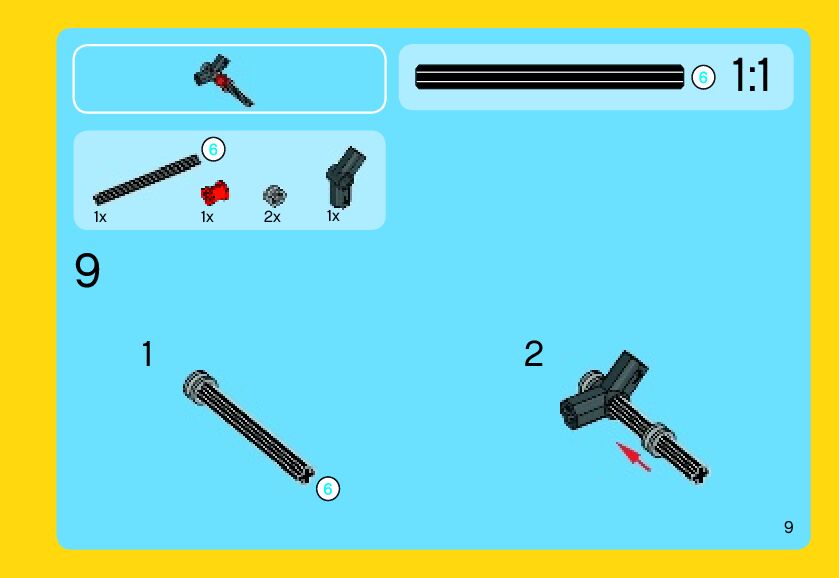 6 1:1

6
1x 1x 2x 1x

9

1

6

2

9