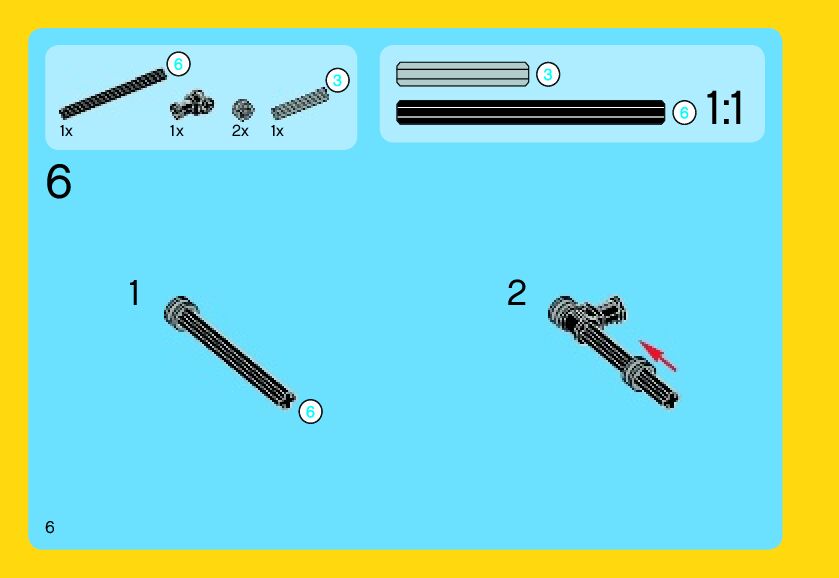 6
1x

1x

2x

3
1x

3

6
1:1

6

1

6

2

6