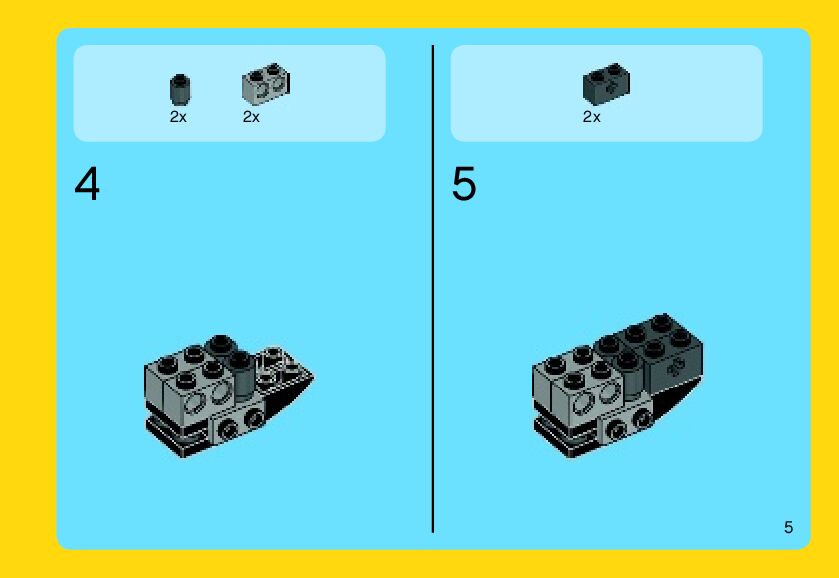 2x 2x

4

2x

5

5