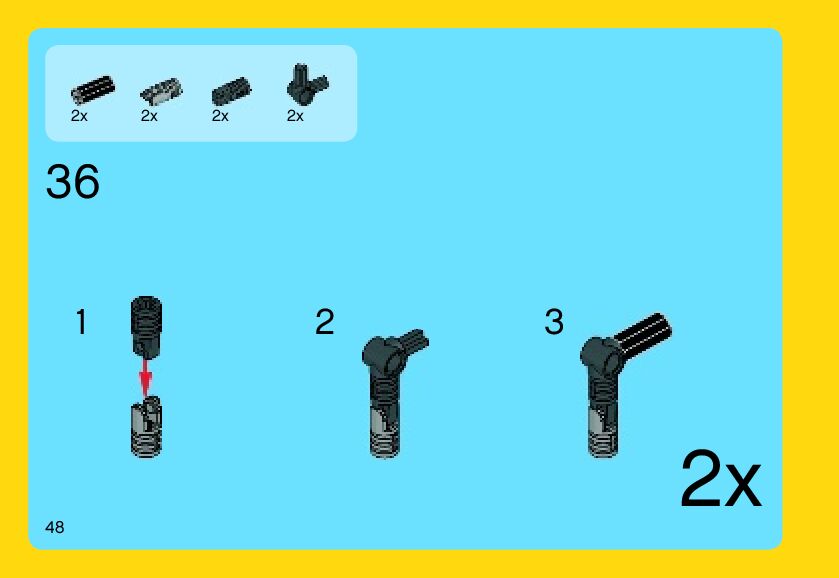 2x 2x 2x 2x

36

1

2

3

2x

48