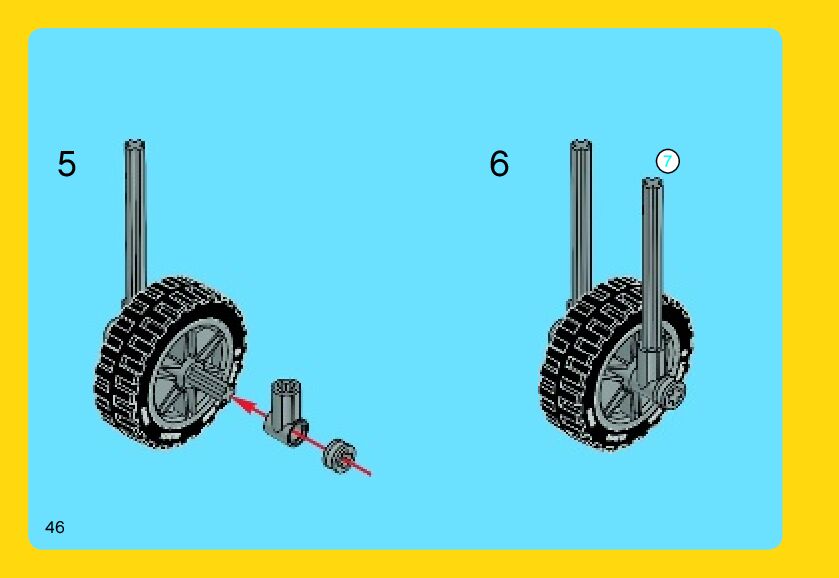 5

6

7

46