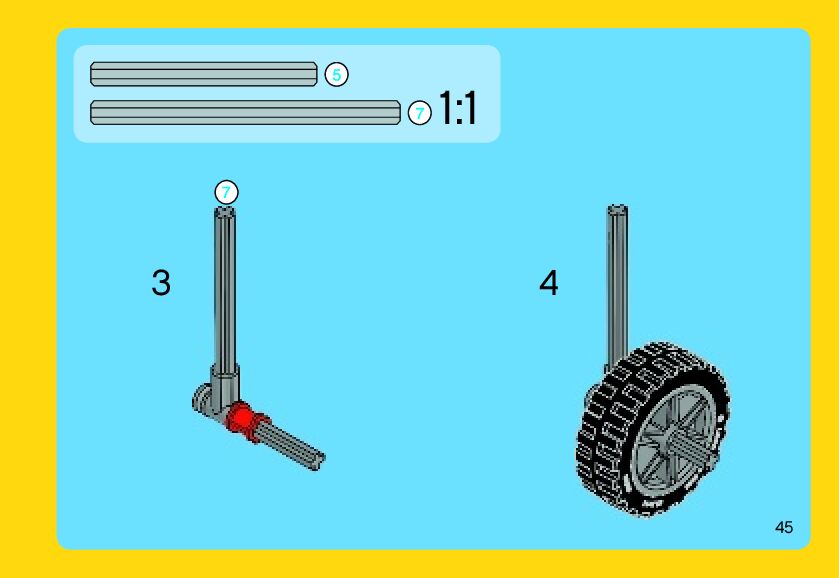 5
7
1:1

7
3

4

45