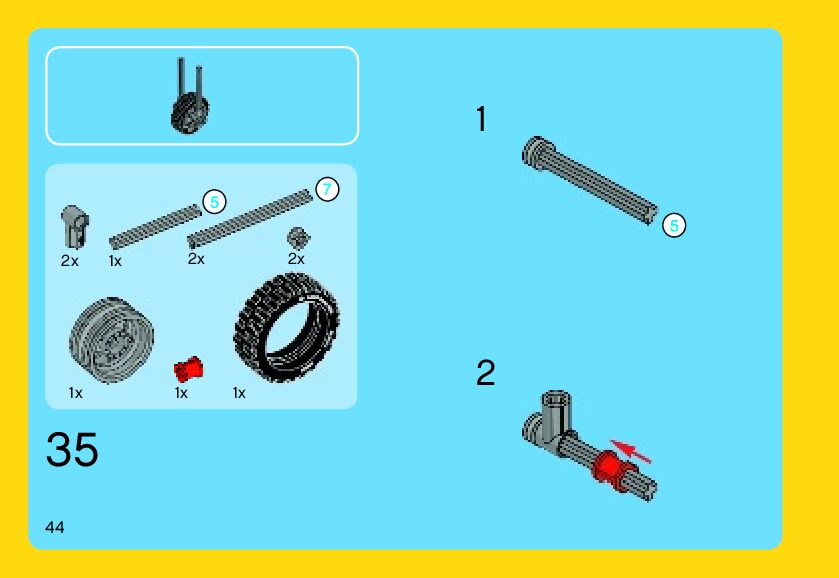 5
7
2x
1x
2x
2x
1x
1x
1x
35
44
1
5
2