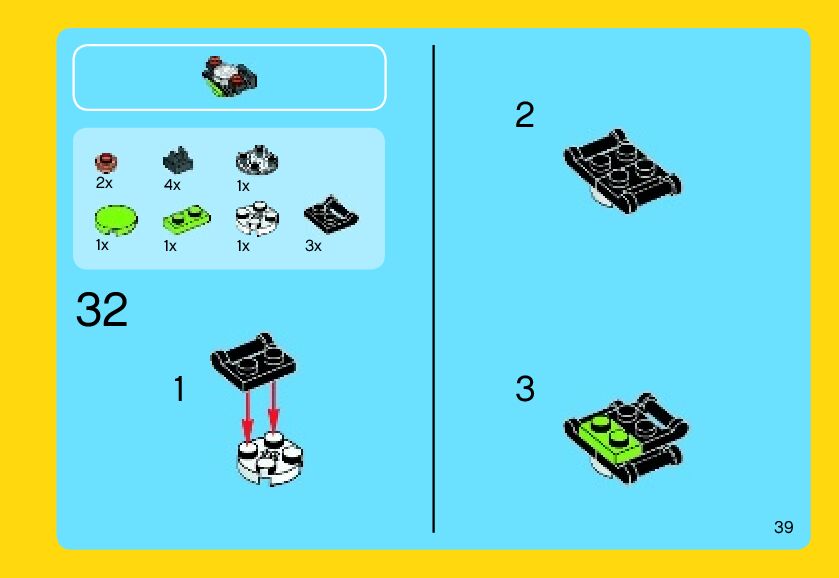 2x 4x 1x
1x 1x 1x 3x

32

1

2

3

39