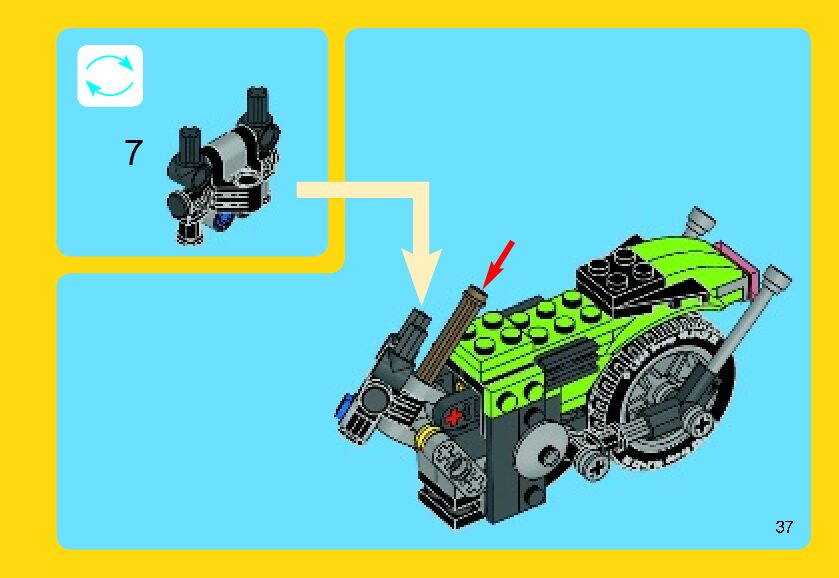 7

37