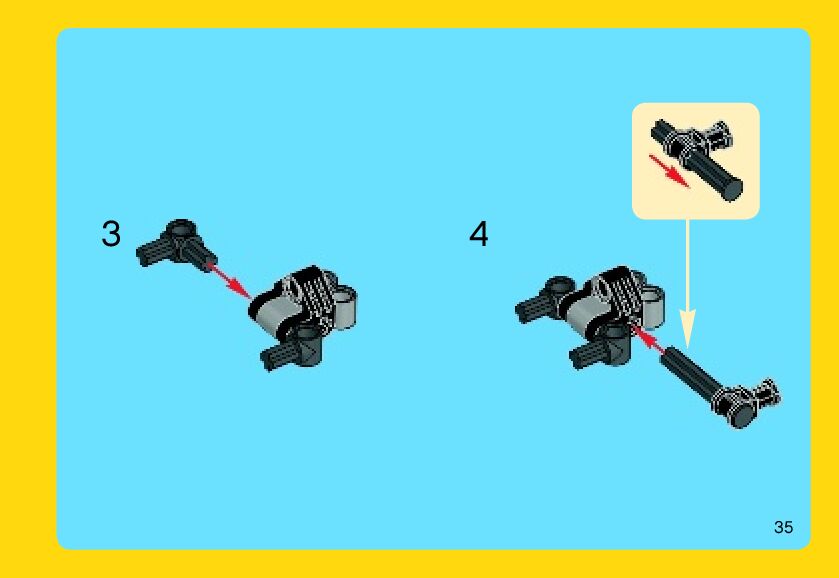 3

4

35