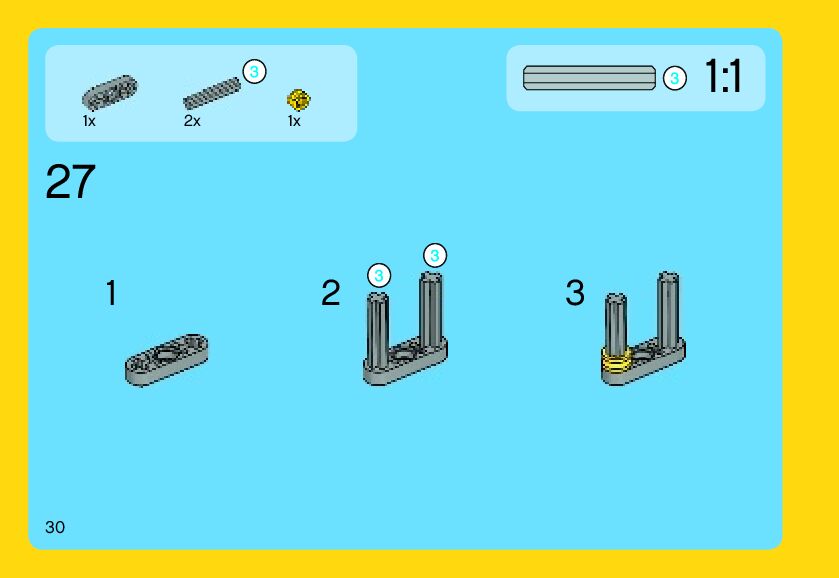 1x
3
2x
1x

3
1:1

27

1

2
3
3

3

30