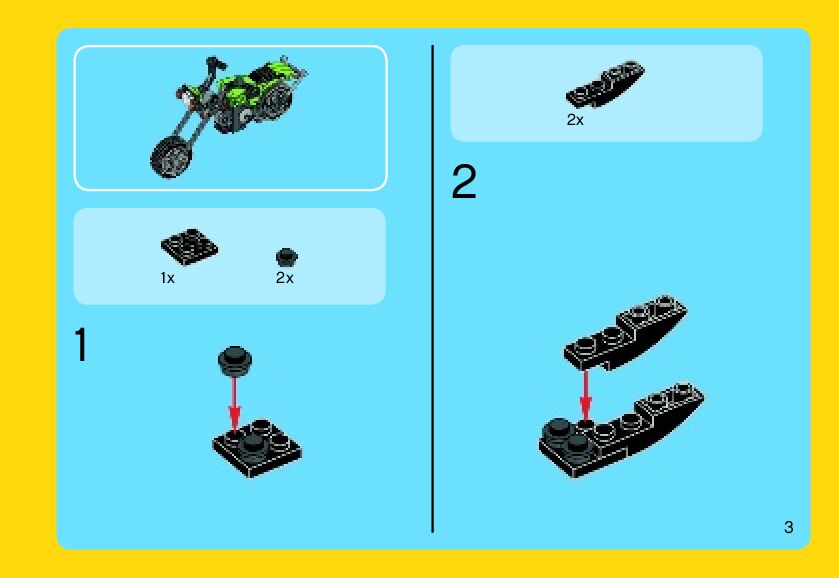 1x

2x

1

2x

2

3