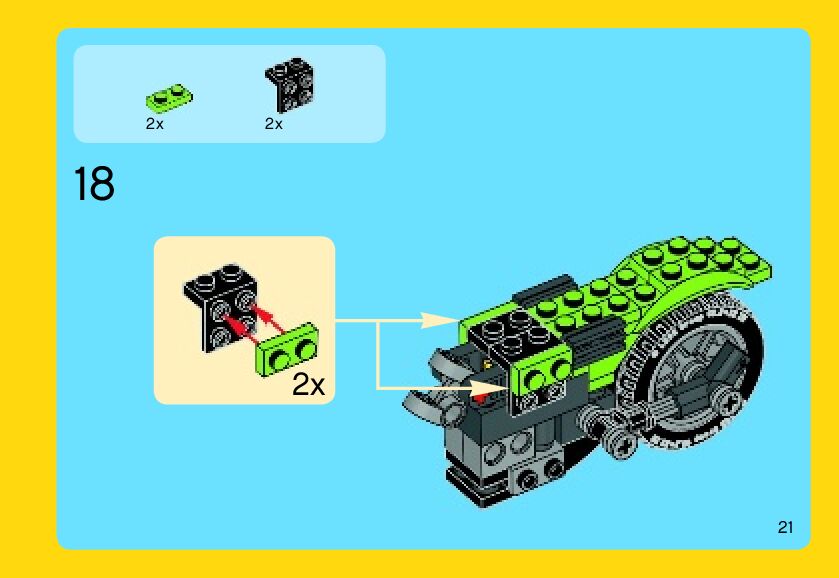 2x
2x

18

2x

21