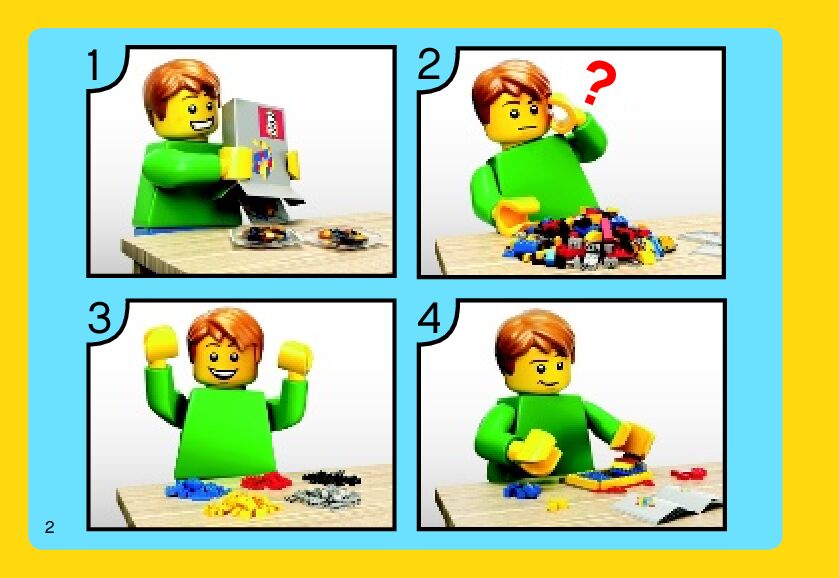 1

2

?

3

4

2