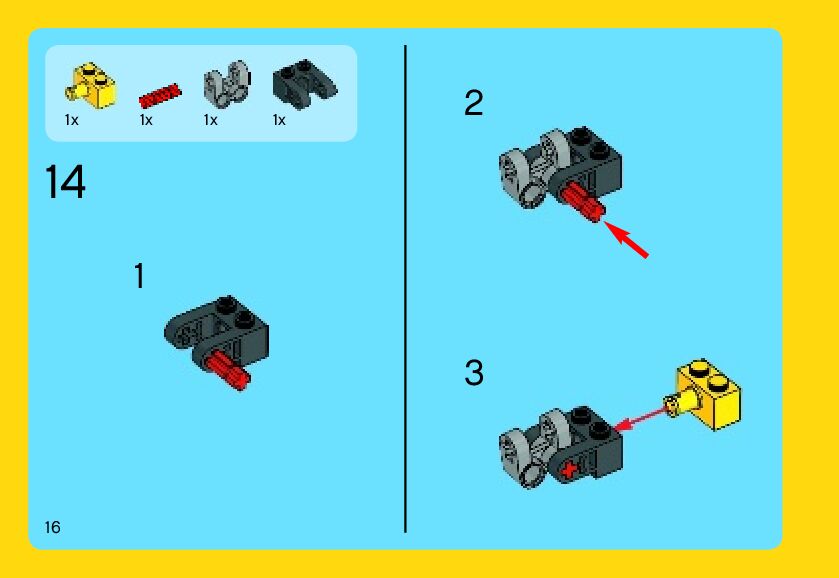 1x 1x 1x 1x

14

1

2

3

16