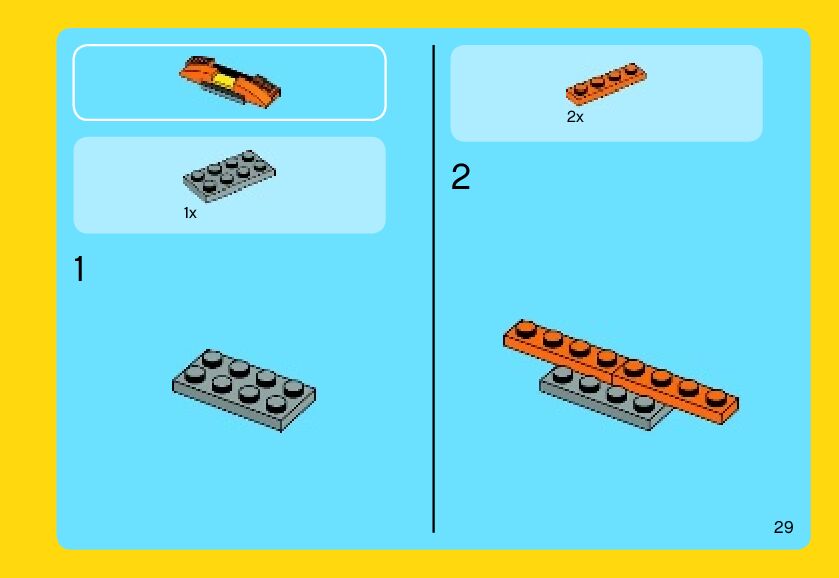 1x

1

2x

2

29