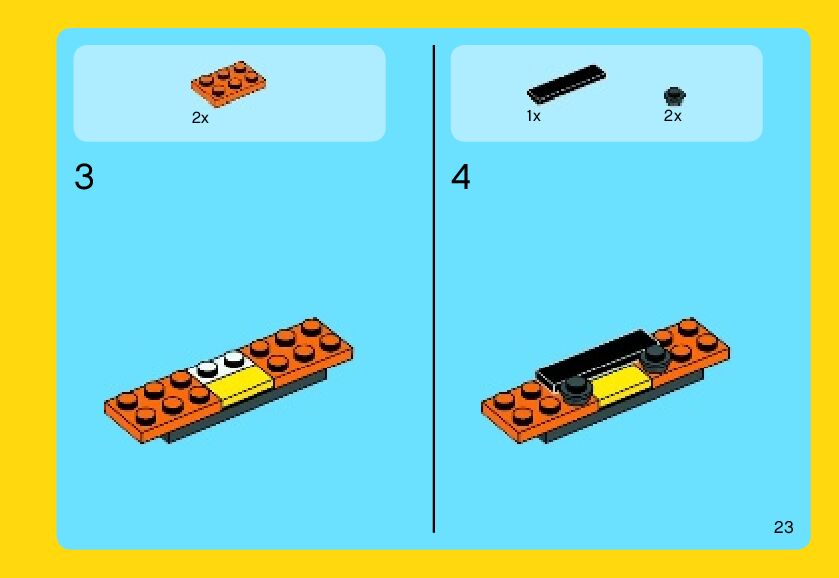 2x

3

1x

2x

4

23