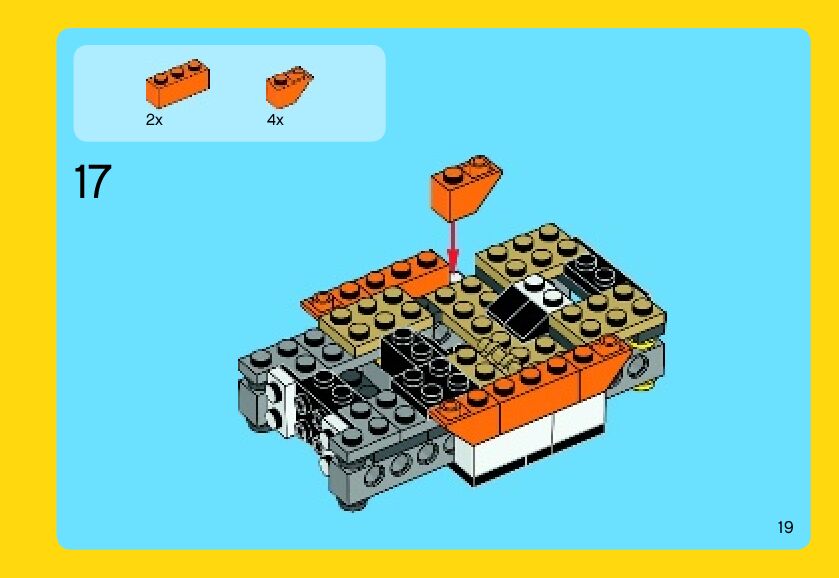 2x

4x

17

19