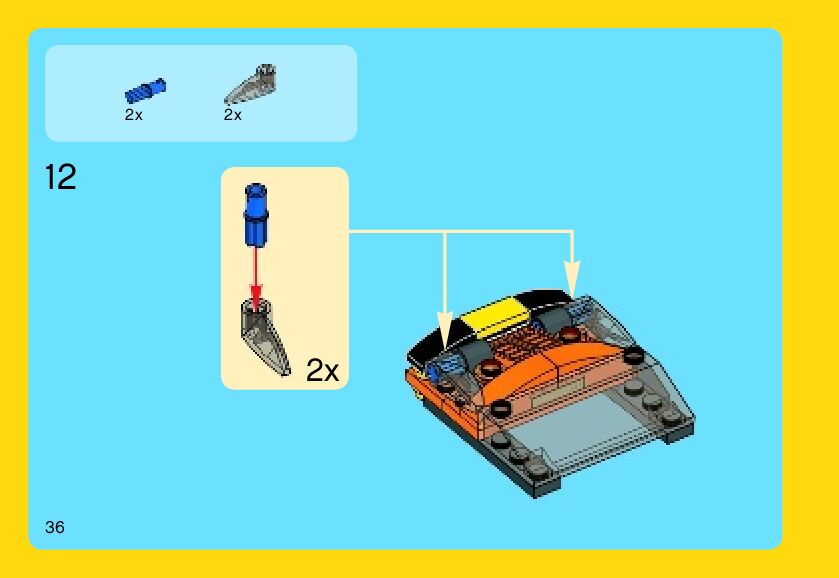 2x
2x

12

2x

36