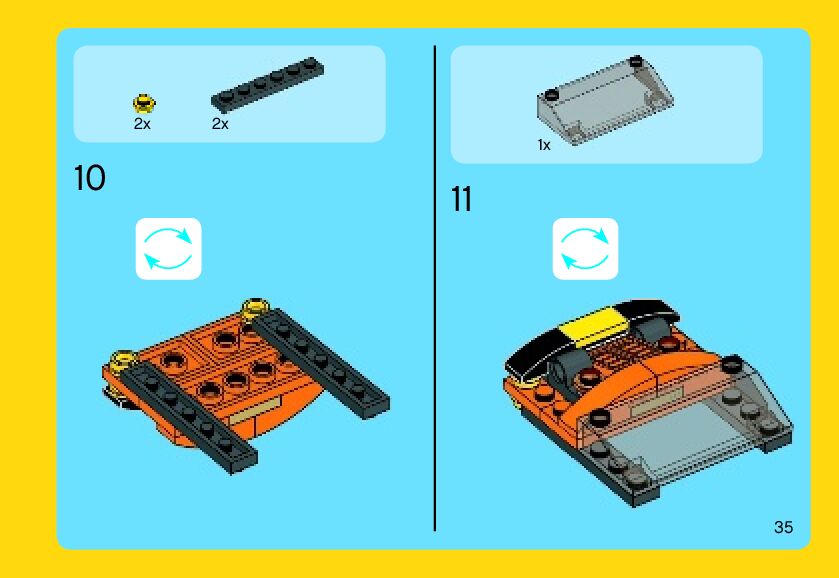 2x
2x

10

1x

11

35