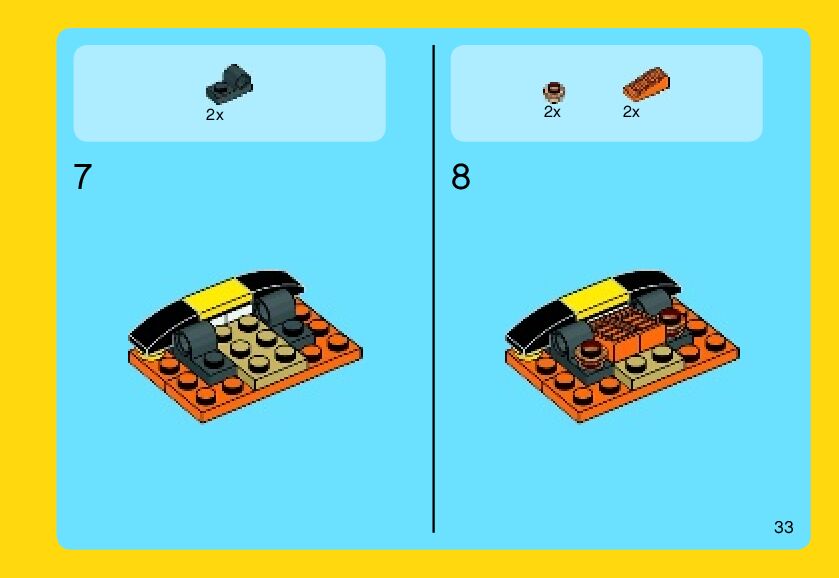 2x

7

2x 2x

8

33