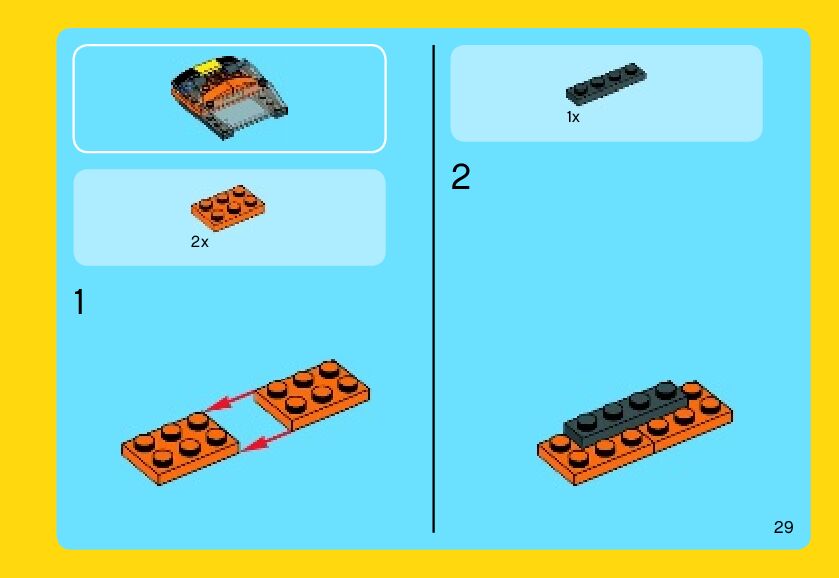 2x

1

1x

2

29