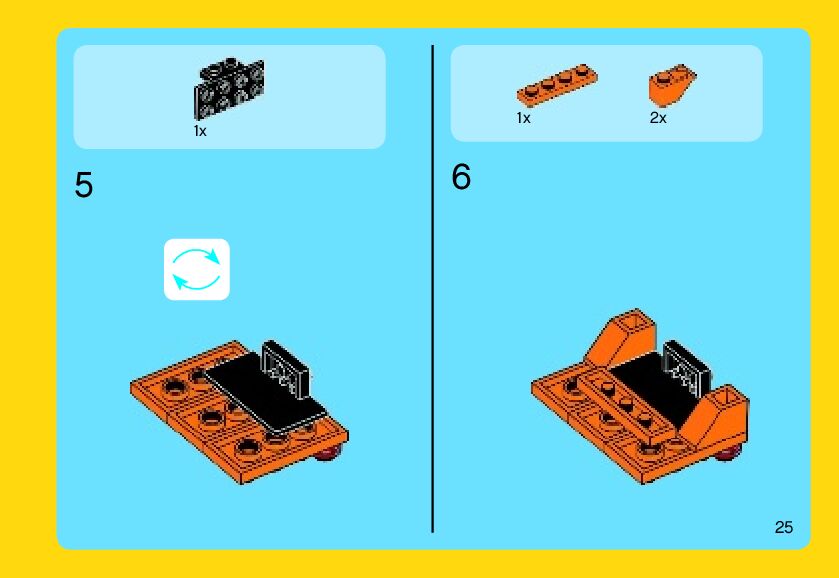 1x

5

1x

2x

6

25