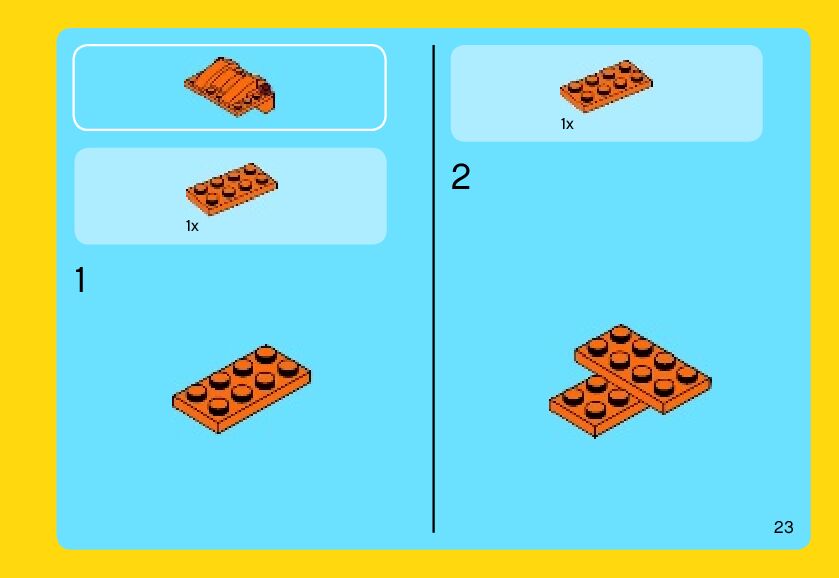 1x

1

1x

2

23