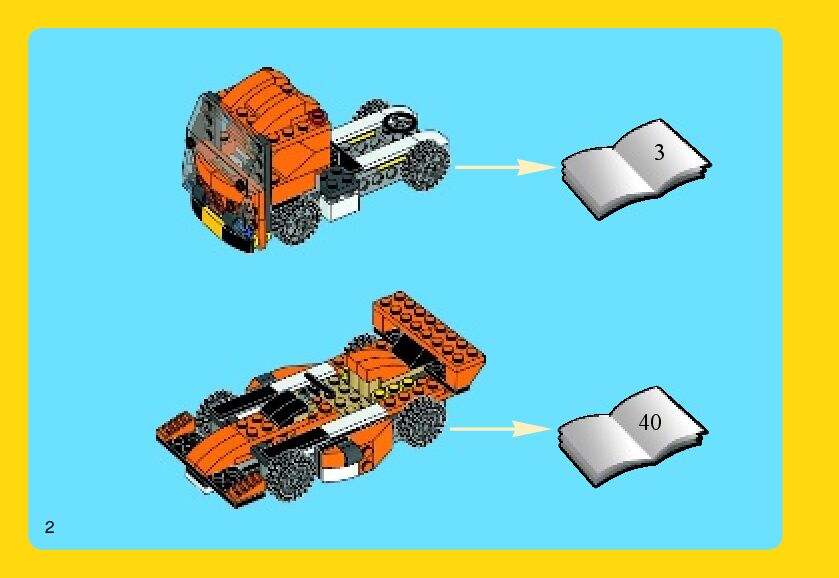 3

40

2