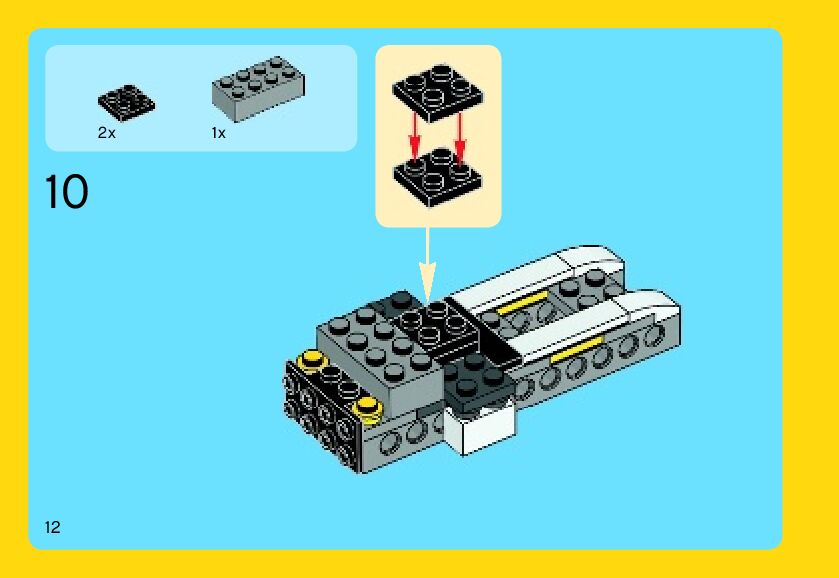 2x
1x

10

12