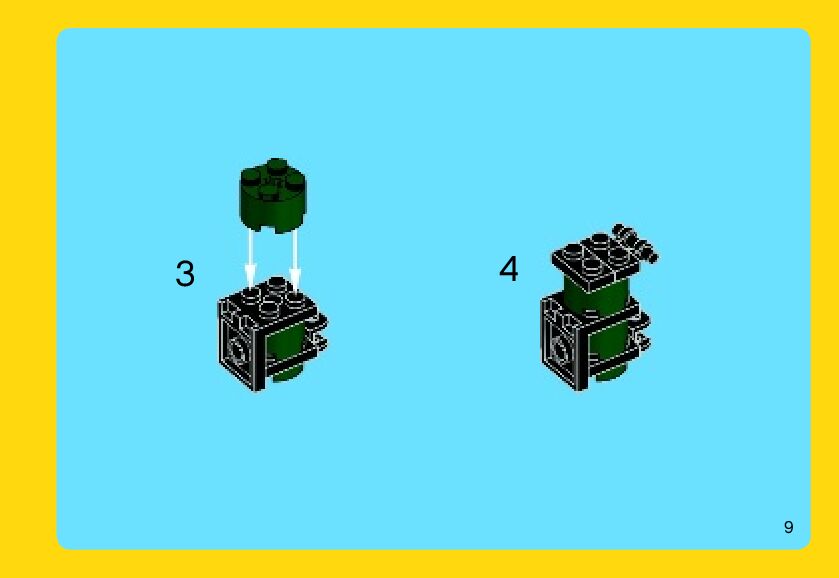 3

4

9