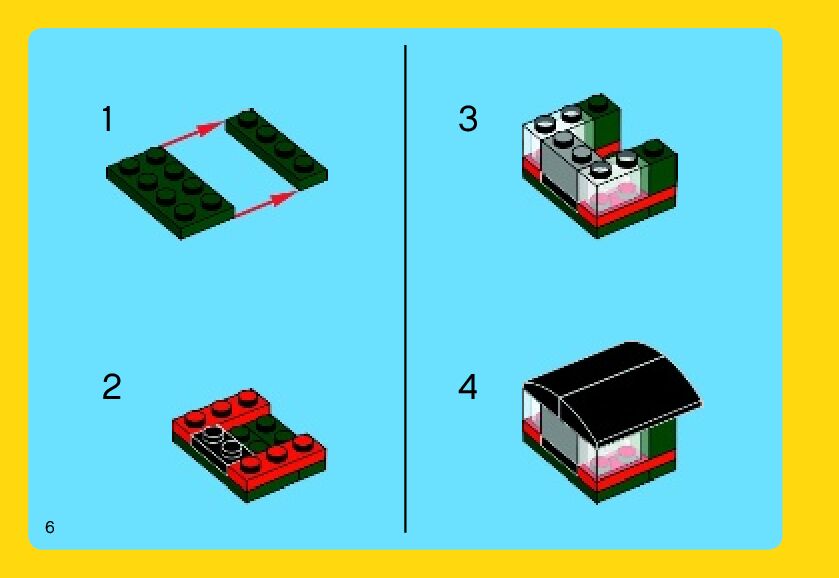 1

2

3

4

6