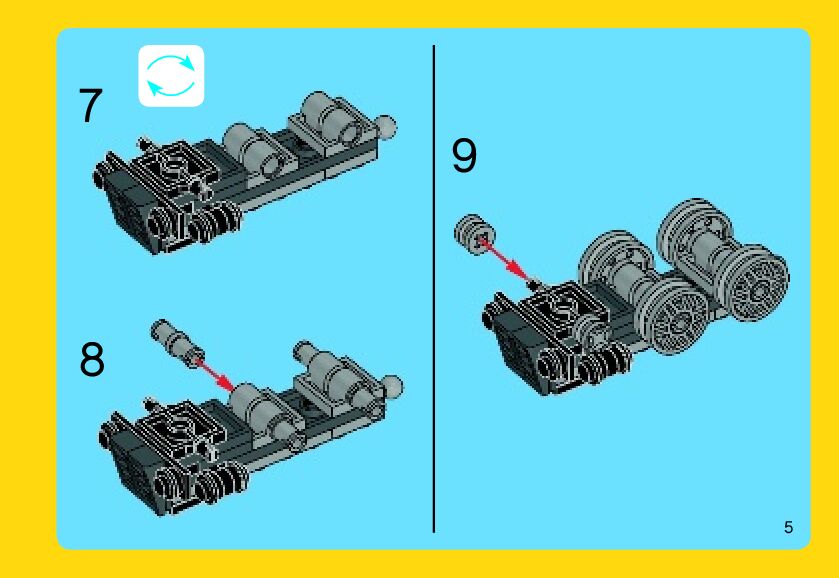 7

8

9

5