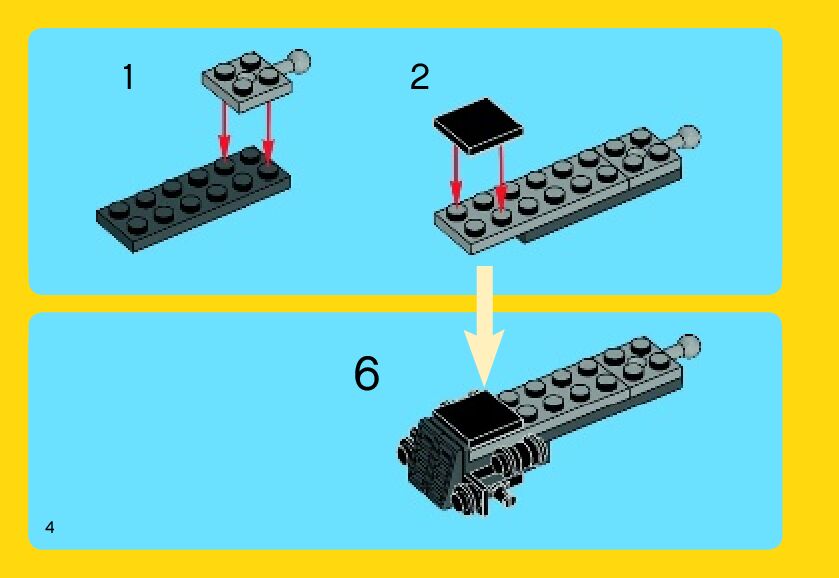 1

2

6

4