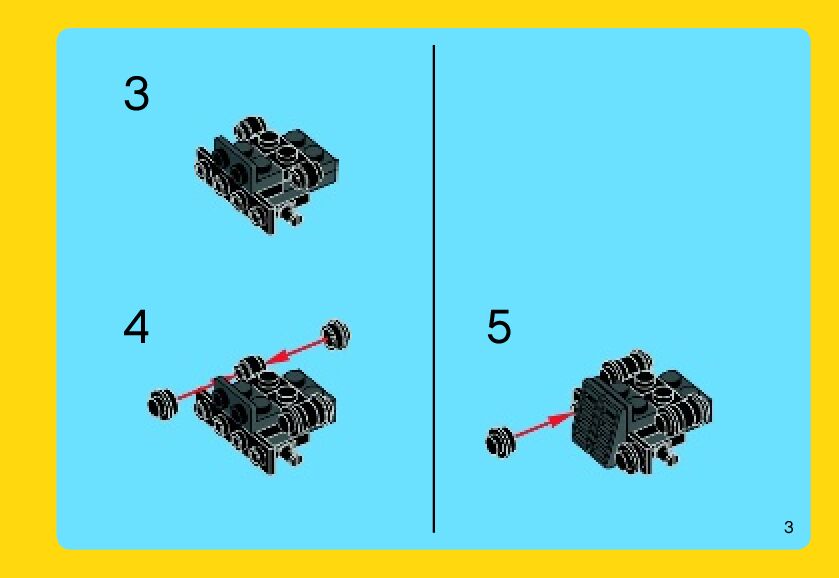 3

4

5

3