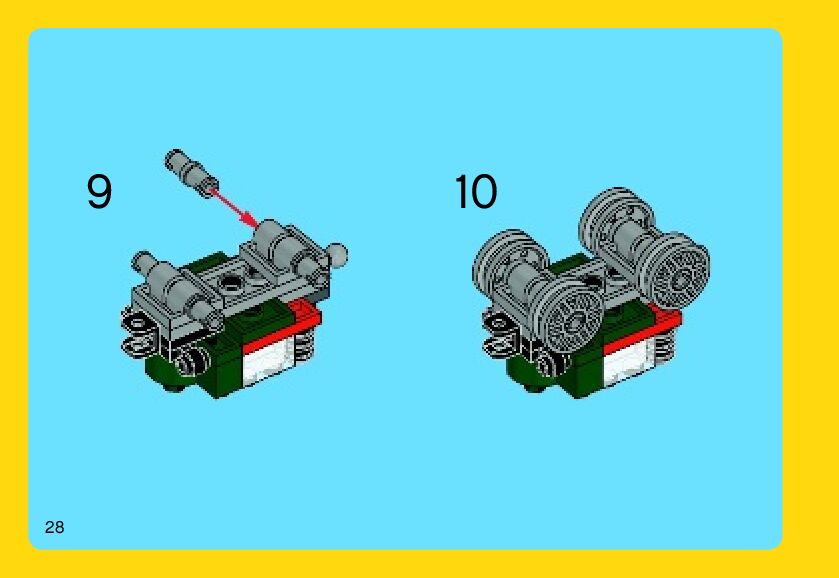 9

10

28