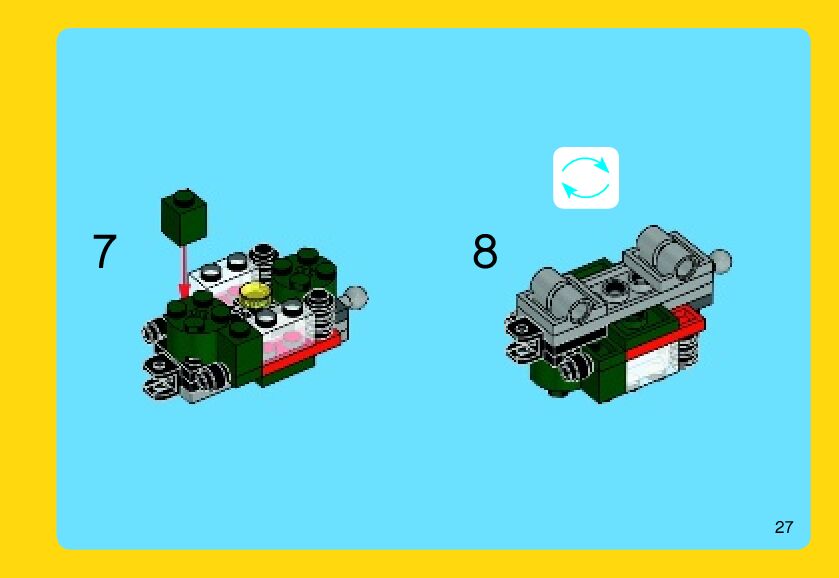 7

8

27