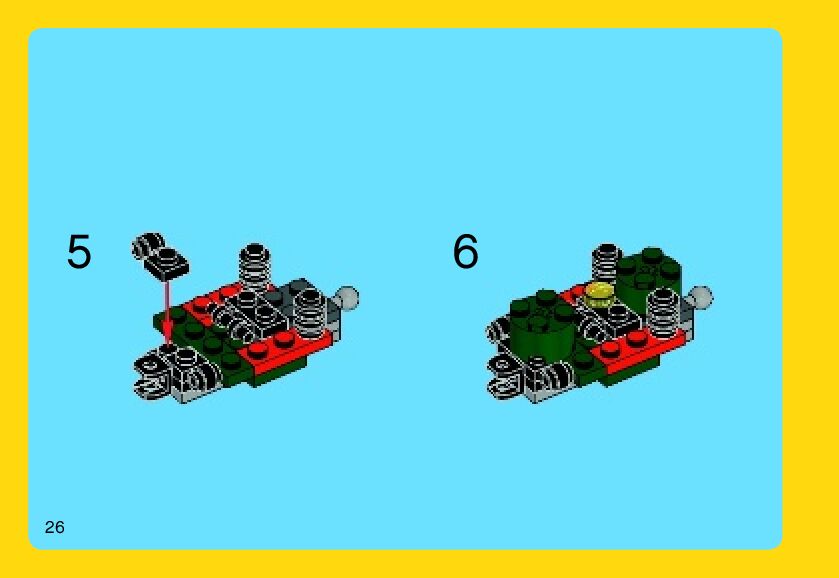 5

6

26