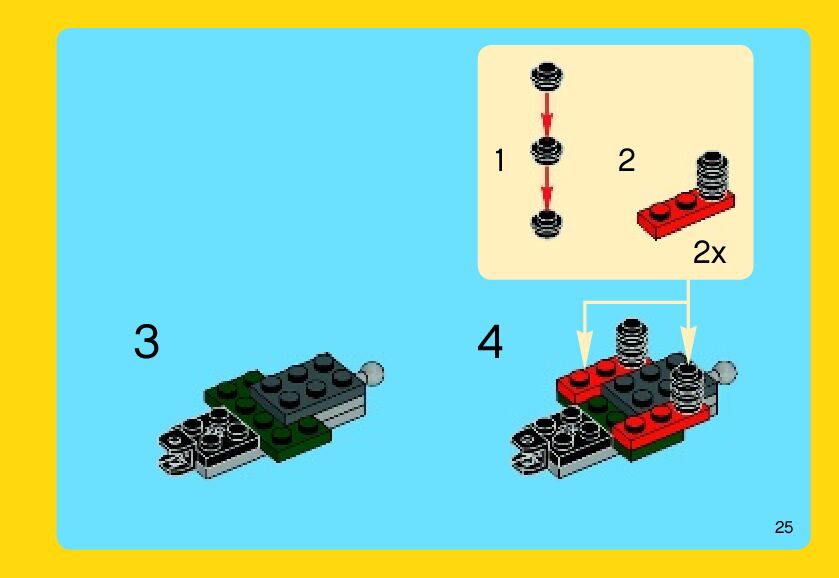 1

2

2x

3

4

25