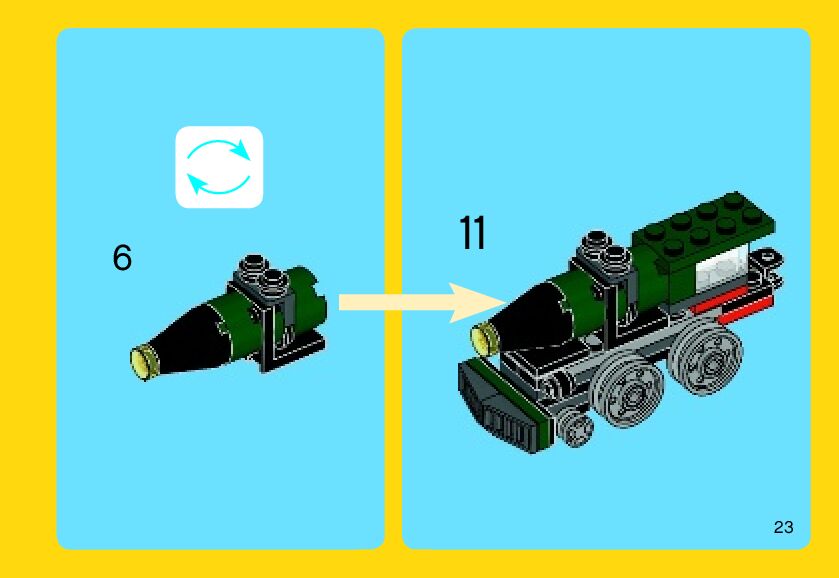 6

11

23