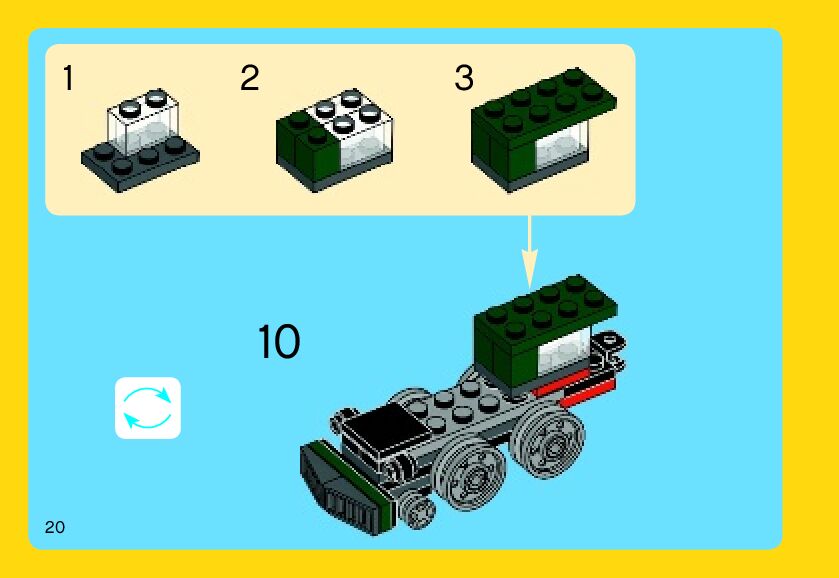 1

2

3

10

20