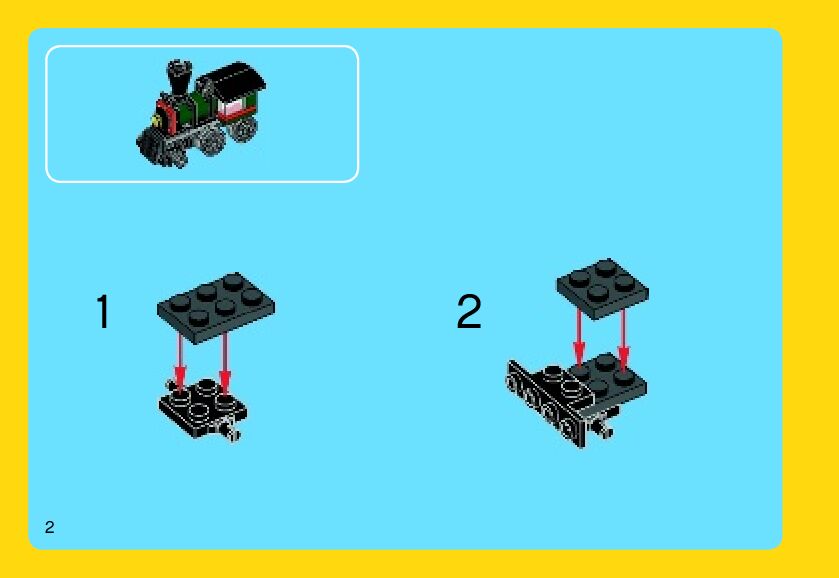 1

2

2