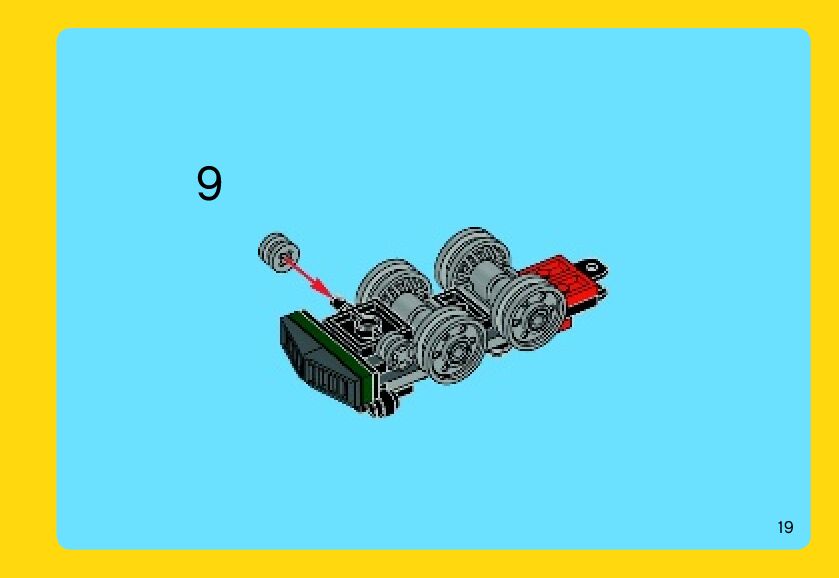 9

19