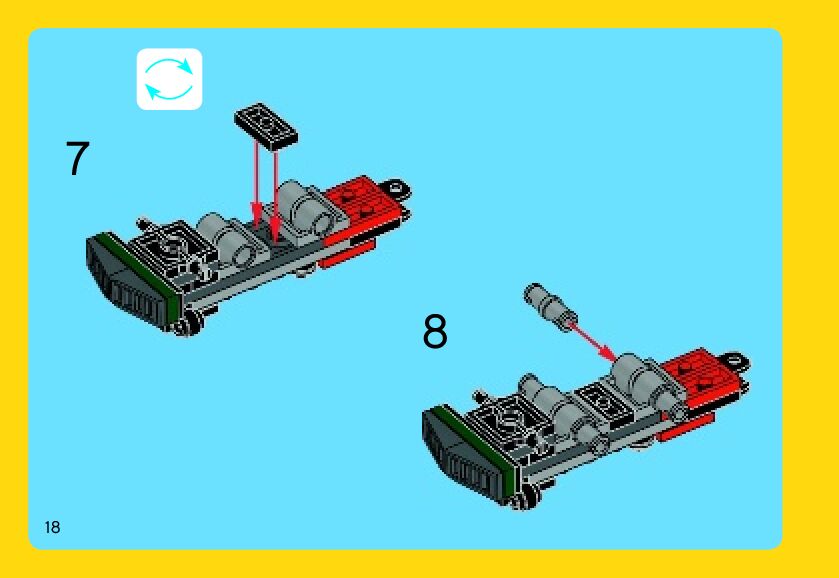 7

8

18